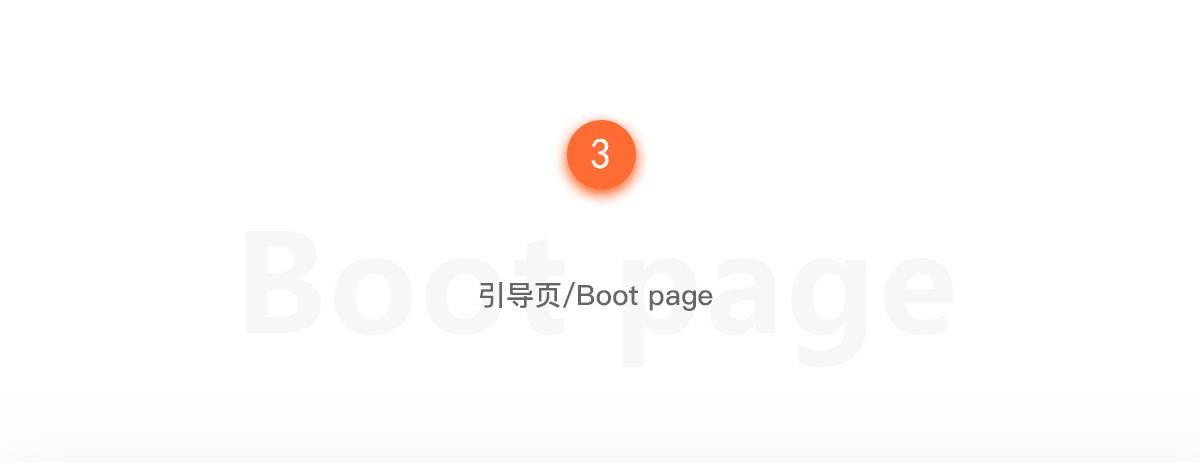 3

Boot page

引导页/Boot page